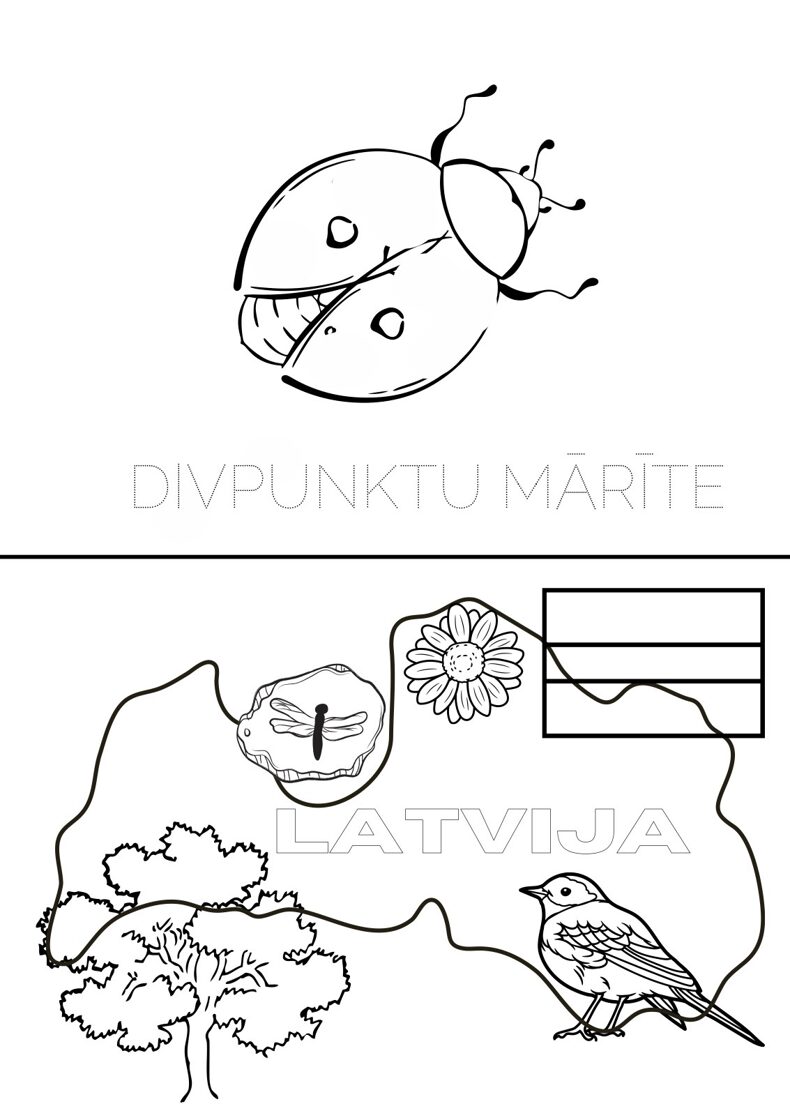 DIVPUNKTU MĀRĪTE

LATVIJA